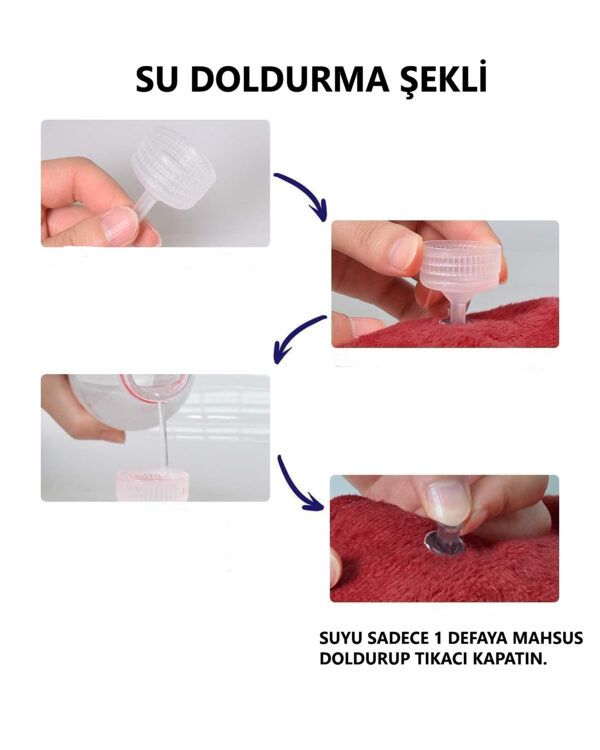 SU DOLDURMA ŞEKLİ

SUYU SADECE 1 DEFAYA MAHSUS DOLDURUP TIKACI KAPATIN.